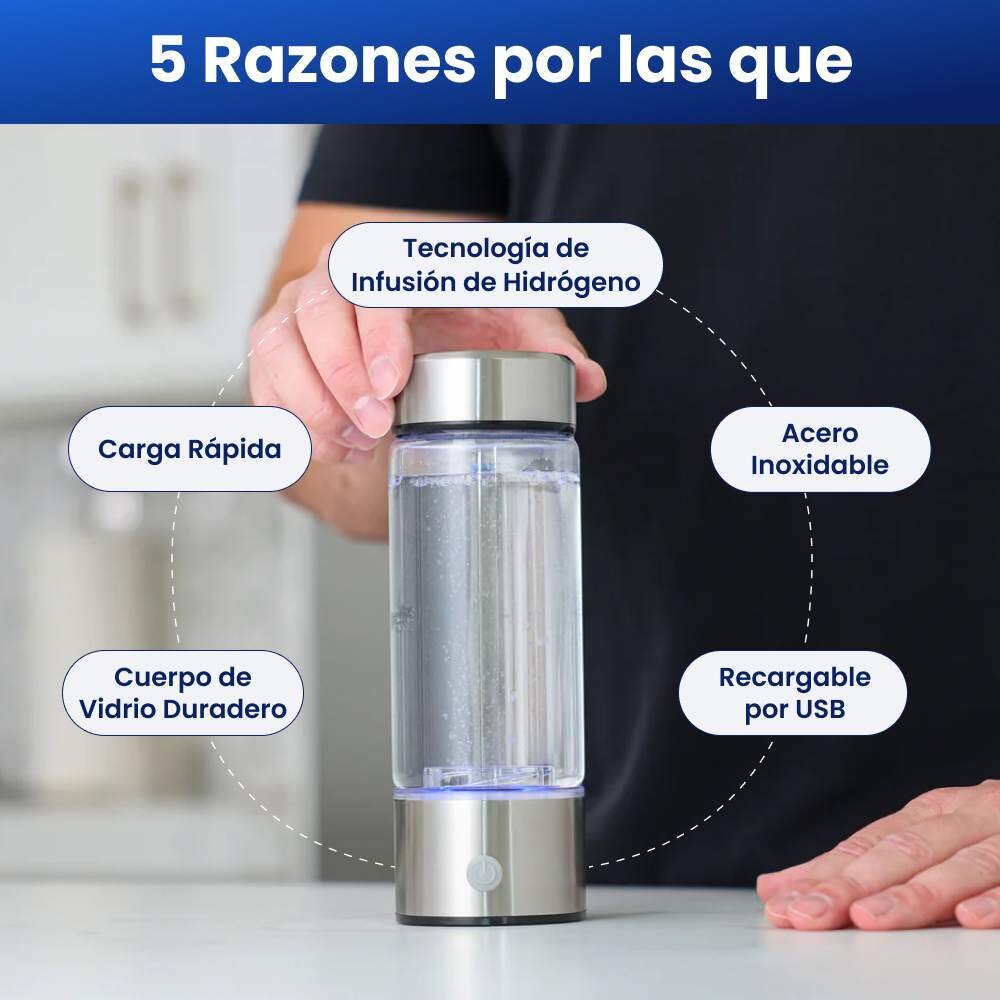 5 Razones por las que

Tecnología de Infusión de Hidrógeno

Carga Rápida

Acero Inoxidable

Cuerpo de Vidrio Duradero

Recargable por USB